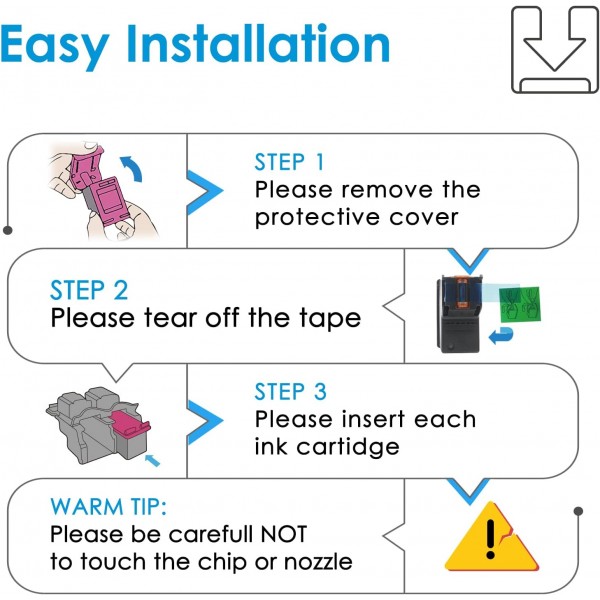 Easy Installation

STEP 1
Please remove the protective cover

STEP 2
Please tear off the tape

STEP 3
Please insert each ink cartidge

WARM TIP:
Please be carefull NOT to touch the chip or nozzle