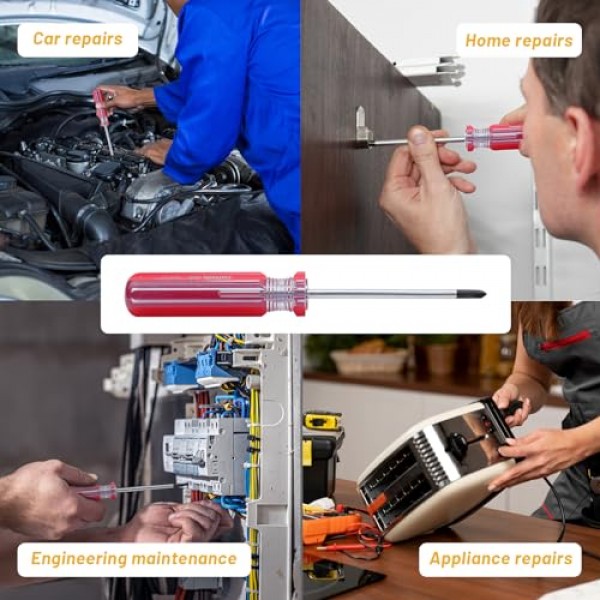 Car repairs

Home repairs

Engineering maintenance

Appliance repairs