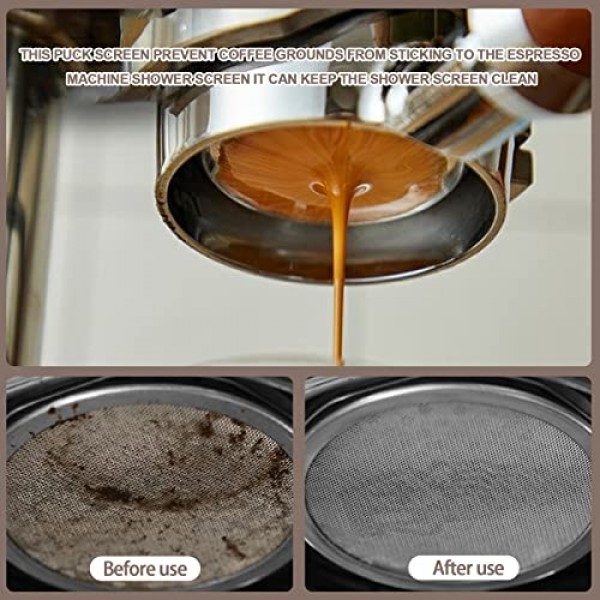 THIS PUCK SCREEN PREVENT COFFEE GROUNDS FROM STICKING TO THE ESPRESSO MACHINE SHOWER SCREEN IT CAN KEEP THE SHOWER SCREEN CLEAN

Before use

After use