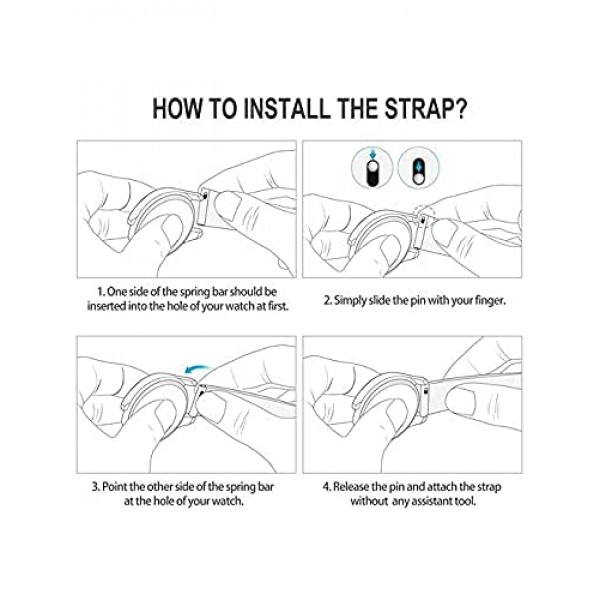 HOW TO INSTALL THE STRAP?

1. One side of the spring bar should be inserted into the hole of your watch at first.

2. Simply slide the pin with your finger.

3. Point the other side of the spring bar at the hole of your watch.

4. Release the pin and attach the strap without any assistant tool.