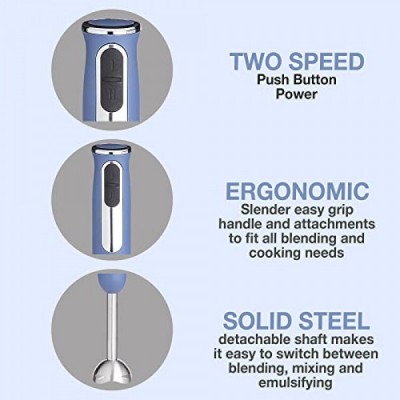 TWO SPEED
Push Button Power

ERGONOMIC
Slender easy grip handle and attachments to fit all blending and cooking needs

SOLID STEEL
detachable shaft makes it easy to switch between blending, mixing and emulsifying