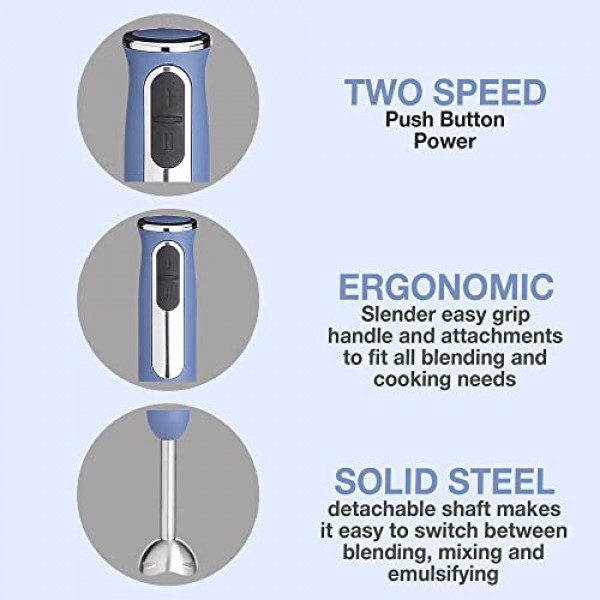 TWO SPEED
Push Button
Power

ERGONOMIC
Slender easy grip handle and attachments to fit all blending and cooking needs

SOLID STEEL
detachable shaft makes it easy to switch between blending, mixing and emulsifying