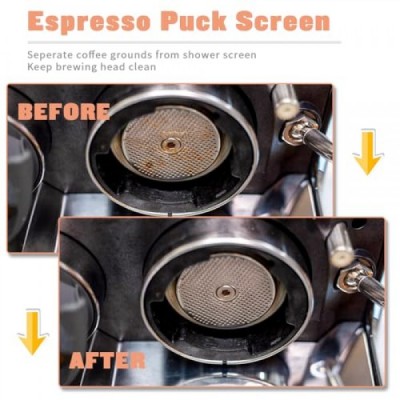 Espresso Puck Screen

Seperate coffee grounds from shower screen
Keep brewing head clean

BEFORE

AFTER