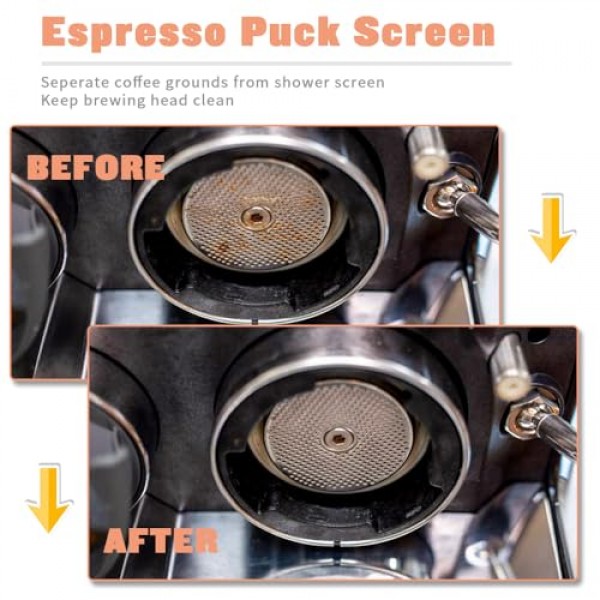 Espresso Puck Screen

Seperate coffee grounds from shower screen
Keep brewing head clean

BEFORE

AFTER