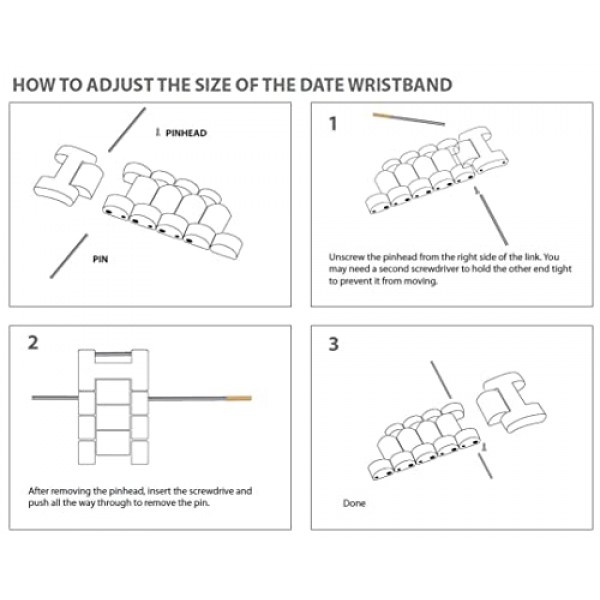 HOW TO ADJUST THE SIZE OF THE DATE WRISTBAND

PINHEAD

PIN

1

Unscrew the pinhead from the right side of the link. You may need a second screwdriver to hold the other end tight to prevent it from moving.

2

After removing the pinhead, insert the screwdrive and push all the way through to remove the pin.

3

Done