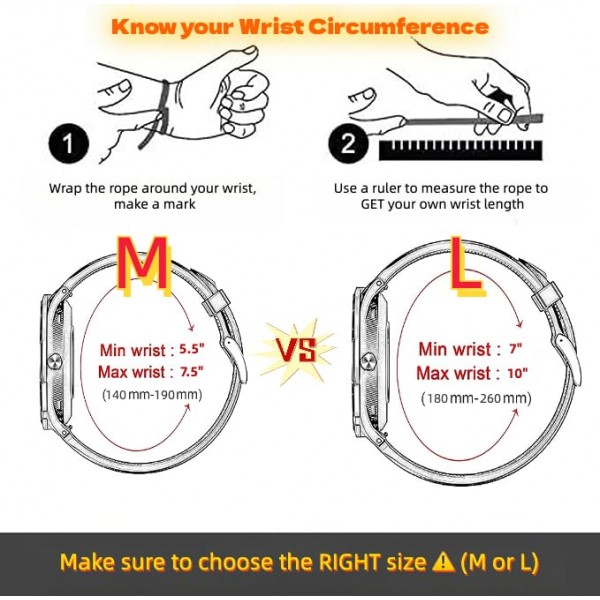 Know your Wrist Circumference

1

Wrap the rope around your wrist, make a mark

2

Use a ruler to measure the rope to GET your own wrist length

M

Min wrist : 5.5"
Max wrist : 7.5"
(140mm-190mm)

VS

L

Min wrist : 7"
Max wrist : 10"
(180mm-260mm)

Make sure to choose the RIGHT size ⚠ (M or L)