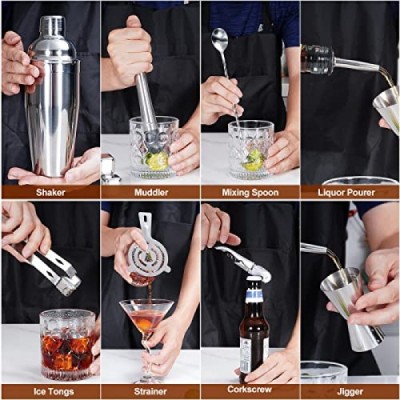 Shaker

Muddler

Mixing Spoon

Liquor Pourer

Ice Tongs

Strainer

Corkscrew

Jigger