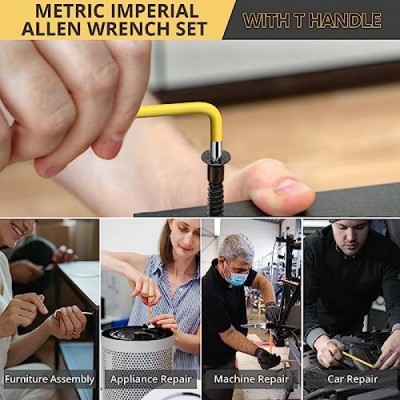 METRIC IMPERIAL ALLEN WRENCH SET

WITH T HANDLE

Furniture Assembly

Appliance Repair

Machine Repair

Car Repair