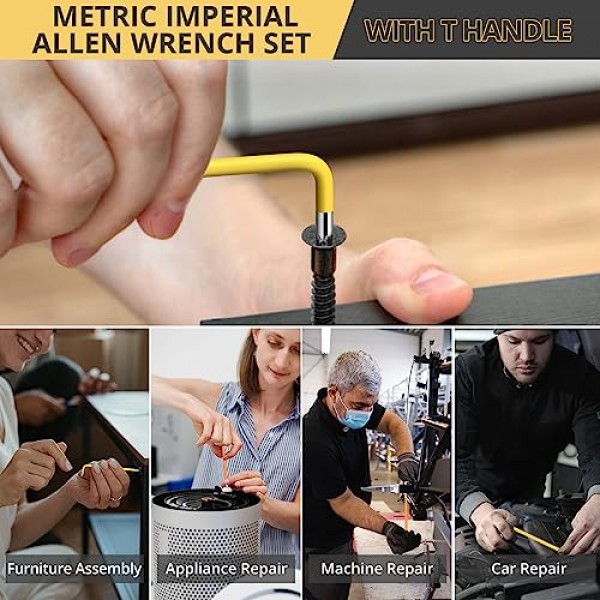 METRIC IMPERIAL ALLEN WRENCH SET

WITH T HANDLE

Furniture Assembly

Appliance Repair

Machine Repair

Car Repair