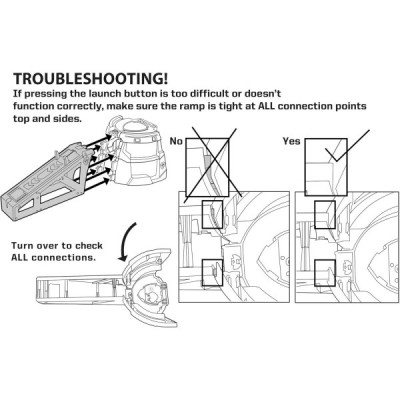 TROUBLESHOOTING!
If pressing the launch button is too difficult or doesn't function correctly, make sure the ramp is tight at ALL connection points top and sides.

No

Yes

Turn over to check ALL connections.