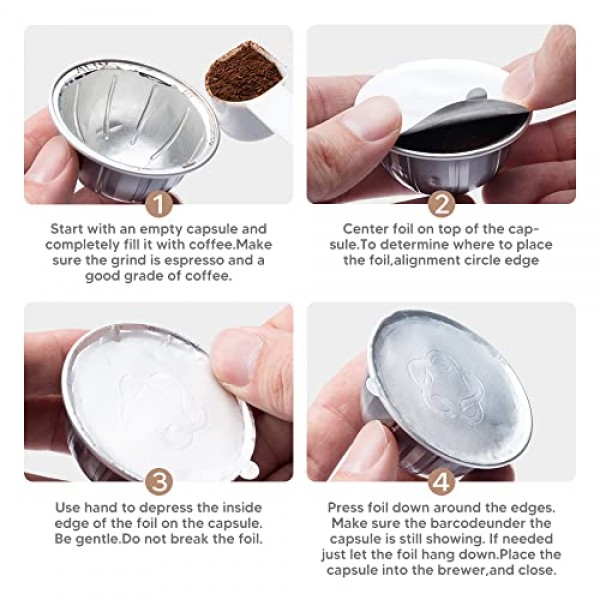 1

Start with an empty capsule and completely fill it with coffee.Make sure the grind is espresso and a good grade of coffee.

2

Center foil on top of the capsule.To determine where to place the foil,alignment circle edge

3

Use hand to depress the inside edge of the foil on the capsule. Be gentle.Do not break the foil.

4

Press foil down around the edges. Make sure the barcodeunder the capsule is still showing. If needed just let the foil hang down.Place the capsule into the brewer,and close.