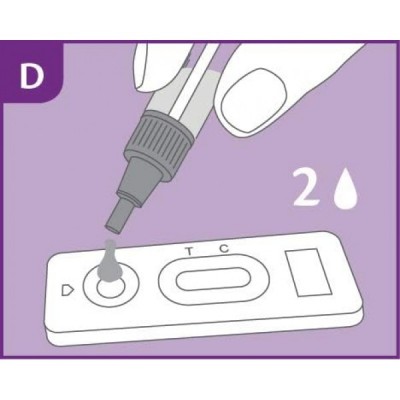 D

2

T C