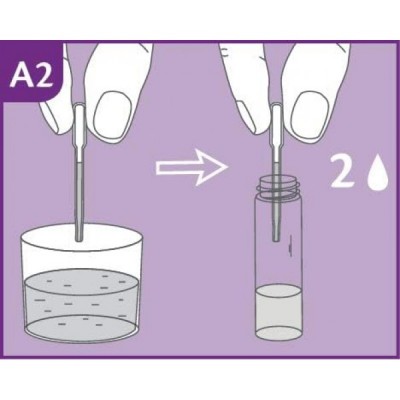 A2

2