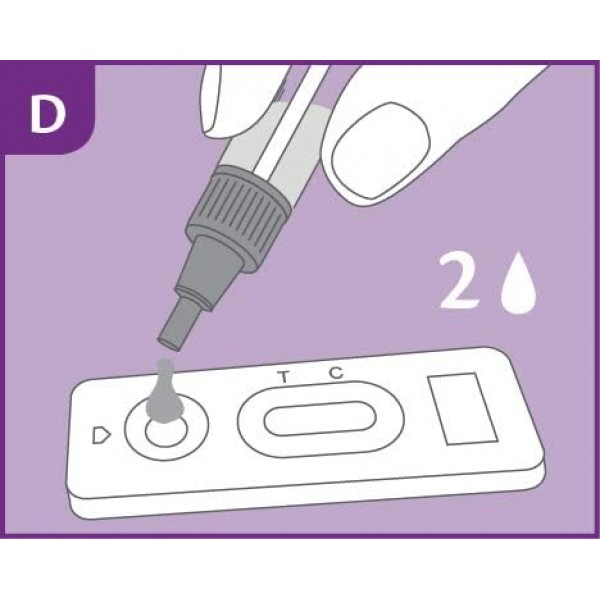 D

2

T C