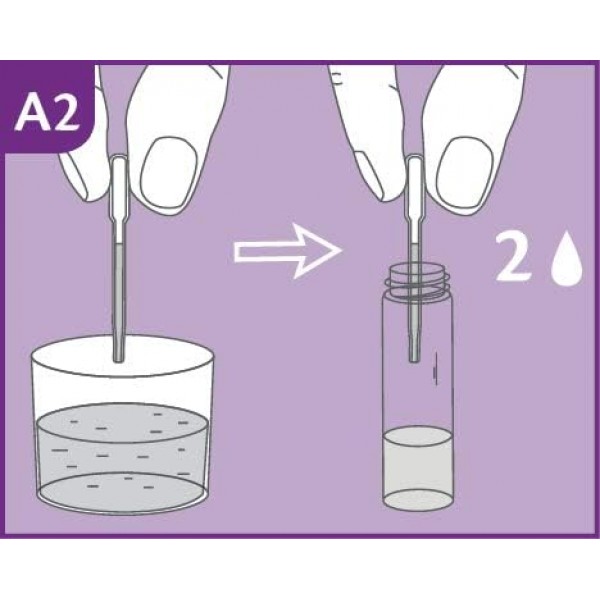 A2

2