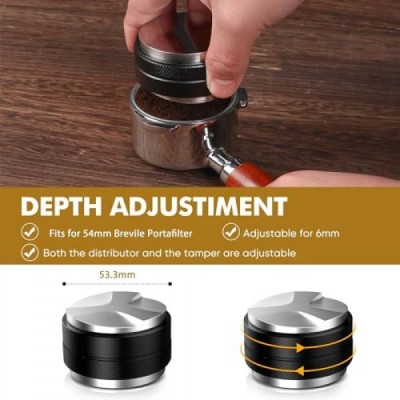 DEPTH ADJUSTIMENT

Fits for 54mm Brevile Portafilter

Adjustable for 6mm

Both the distributor and the tamper are adjustable

53.3mm