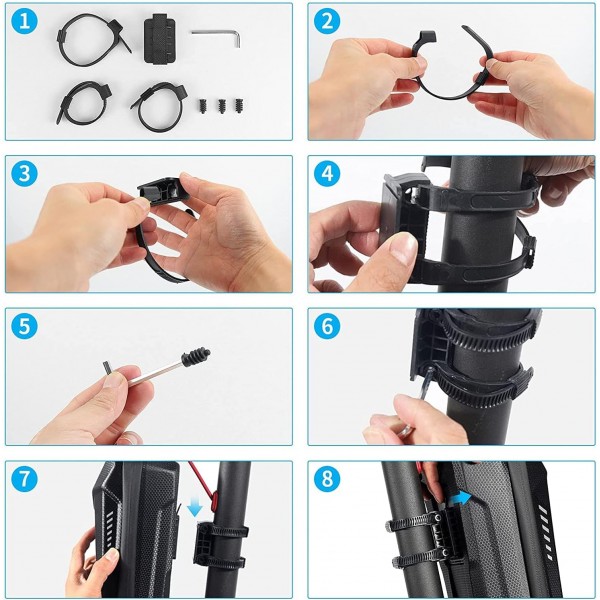 1

2

3

4

5

6

7

8