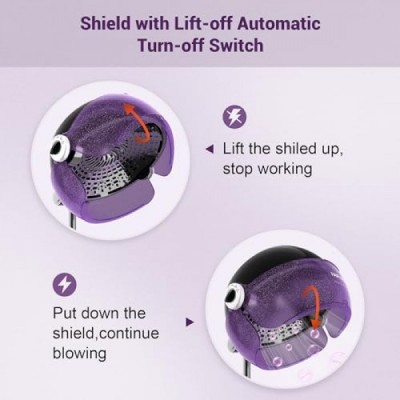 Shield with Lift-off Automatic Turn-off Switch

Lift the shiled up, stop working

Put down the shield,continue blowing