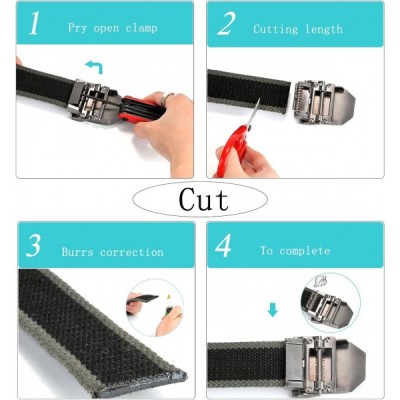 1 Pry open clamp

2 Cutting length

Cut

3 Burrs correction

4 To complete