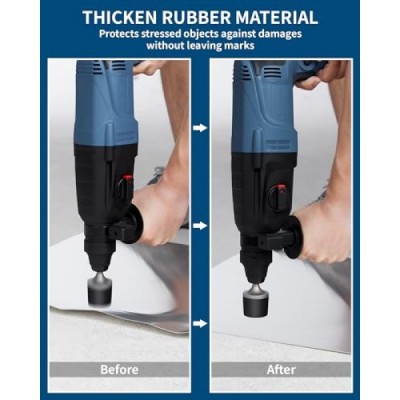 THICKEN RUBBER MATERIAL
Protects stressed objects against damages without leaving marks

Before

After