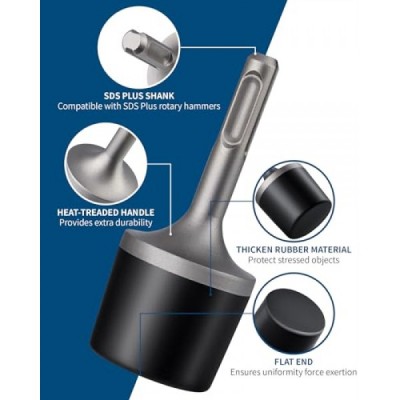 SDS PLUS SHANK
Compatible with SDS Plus rotary hammers

HEAT-TREADED HANDLE
Provides extra durability

THICKEN RUBBER MATERIAL
Protect stressed objects

FLAT END
Ensures uniformity force exertion