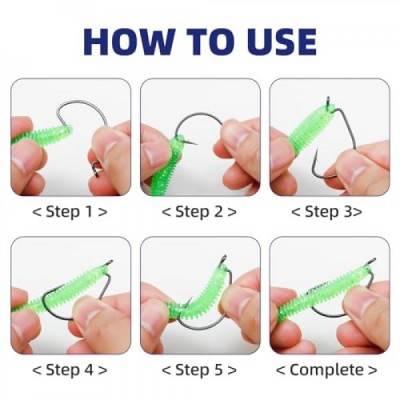 HOW TO USE

< Step 1 >

< Step 2 >

< Step 3>

< Step 4 >

< Step 5 >

< Complete >