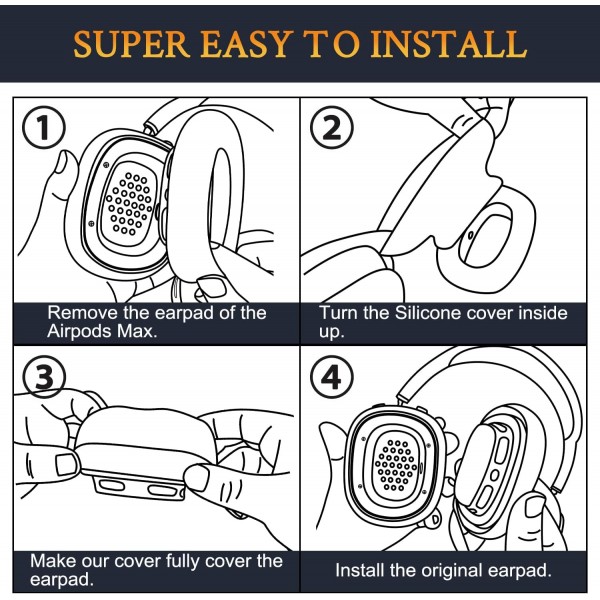 SUPER EASY TO INSTALL

1
Remove the earpad of the Airpods Max.

2
Turn the Silicone cover inside up.

3
Make our cover fully cover the earpad.

4
Install the original earpad.