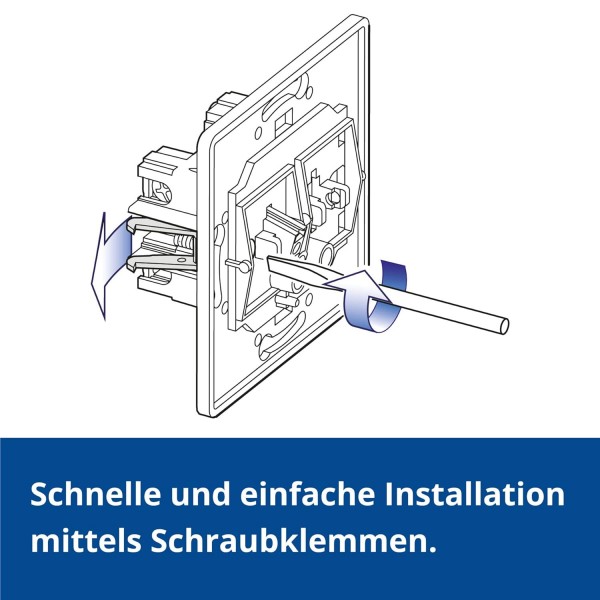 Schnelle und einfache Installation mittels Schraubklemmen.