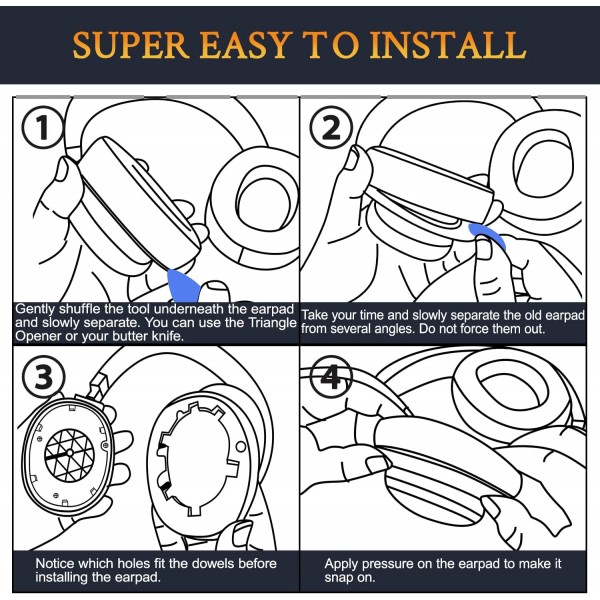 SUPER EASY TO INSTALL

1

Gently shuffle the tool underneath the earpad and slowly separate. You can use the Triangle Opener or your butter knife.

2

Take your time and slowly separate the old earpad from several angles. Do not force them out.

3

Notice which holes fit the dowels before installing the earpad.

4

Apply pressure on the earpad to make it snap on.