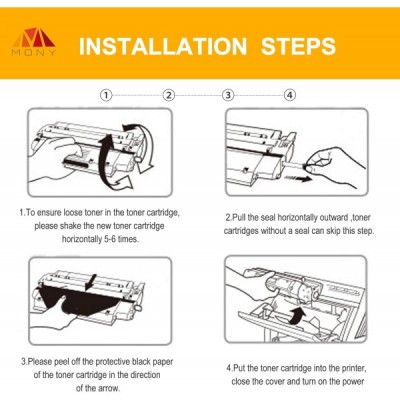 MONY

INSTALLATION STEPS

1 2 3 4

1.To ensure loose toner in the toner cartridge, please shake the new toner cartridge horizontally 5-6 times.

2.Pull the seal horizontally outward ,toner cartridges without a seal can skip this step.

3.Please peel off the protective black paper of the toner cartridge in the direction of the arrow.

4.Put the toner cartridge into the printer, close the cover and turn on the power