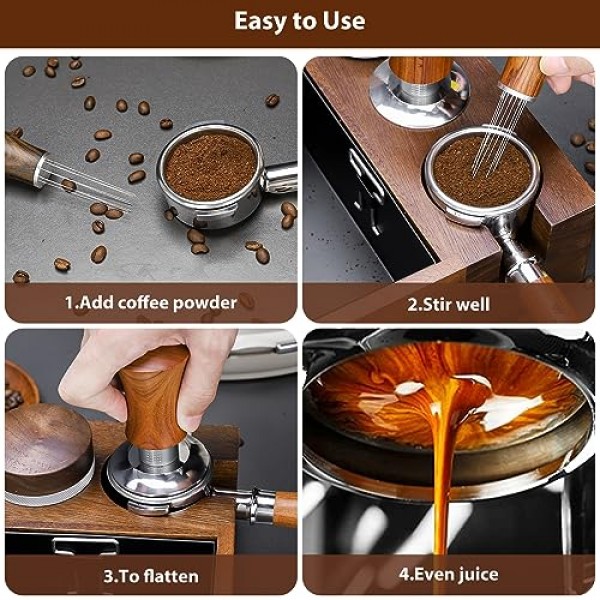 Easy to Use

1.Add coffee powder

2.Stir well

3.To flatten

4.Even juice