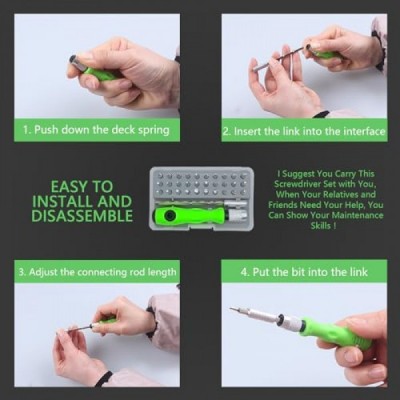 1. Push down the deck spring

2. Insert the link into the interface

EASY TO INSTALL AND DISASSEMBLE

I Suggest You Carry This Screwdriver Set with You, When Your Relatives and Friends Need Your Help, You Can Show Your Maintenance Skills !

3. Adjust the connecting rod length

4. Put the bit into the link