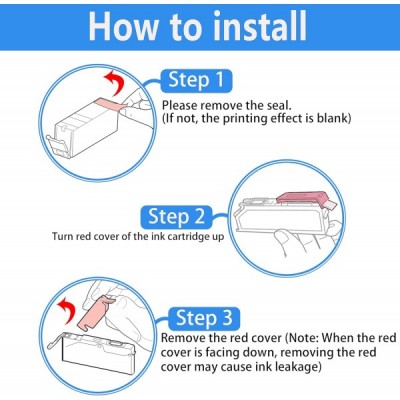 How to install

Step 1

Please remove the seal.
(If not, the printing effect is blank)

Step 2

Turn red cover of the ink cartridge up

Step 3

Remove the red cover (Note: When the red cover is facing down, removing the red cover may cause ink leakage)