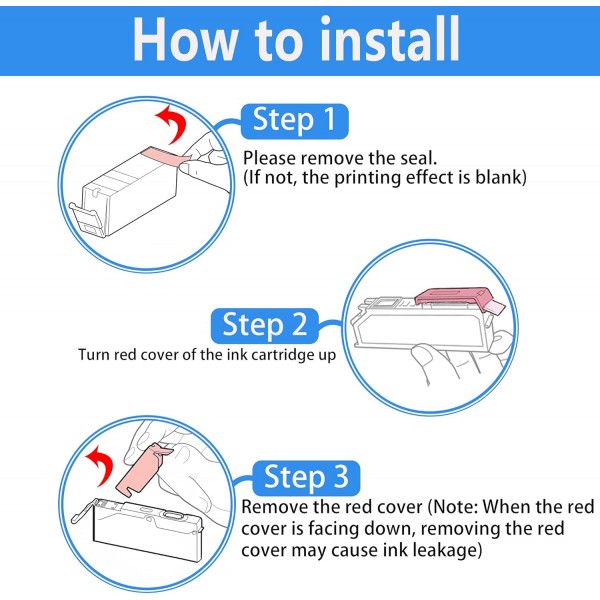 How to install

Step 1
Please remove the seal.
(If not, the printing effect is blank)

Step 2
Turn red cover of the ink cartridge up

Step 3
Remove the red cover (Note: When the red cover is facing down, removing the red cover may cause ink leakage)