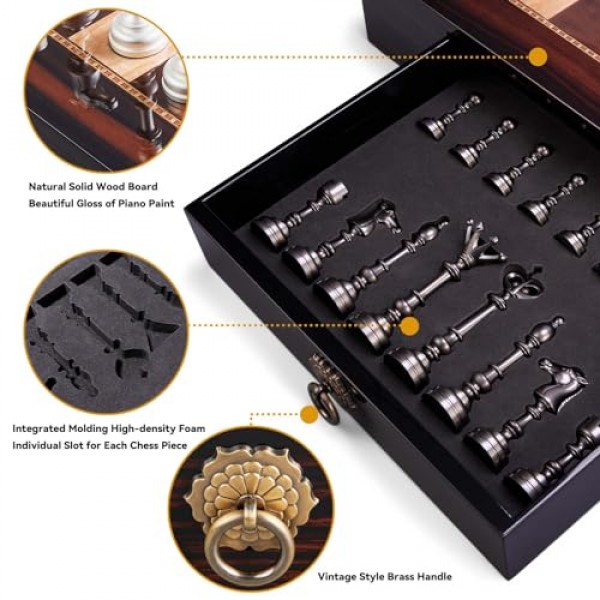 Natural Solid Wood Board
Beautiful Gloss of Piano Paint

Integrated Molding High-density Foam
Individual Slot for Each Chess Piece

Vintage Style Brass Handle