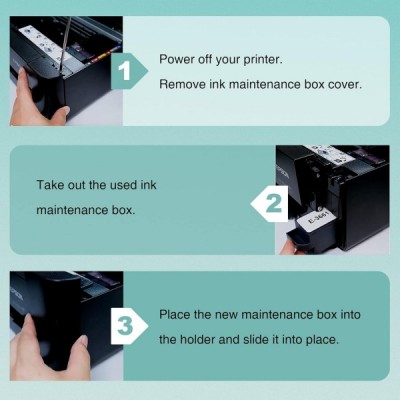 1

Power off your printer.

Remove ink maintenance box cover.

Take out the used ink maintenance box.

2

EPSON

E-3661

EPSON

3

Place the new maintenance box into the holder and slide it into place.