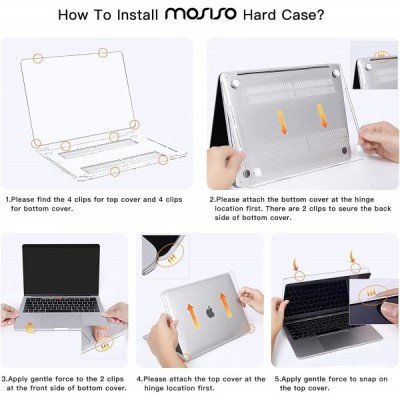 How To Install MOSISO Hard Case?

1.Please find the 4 clips for top cover and 4 clips for bottom cover.

2.Please attach the bottom cover at the hinge location first. There are 2 clips to seure the back side of bottom cover.

3.Apply gentle force to the 2 clips at the front side of bottom cover.

4.Please attach the top cover at the hinge location first.

5.Apply gentle force to snap on the top cover.