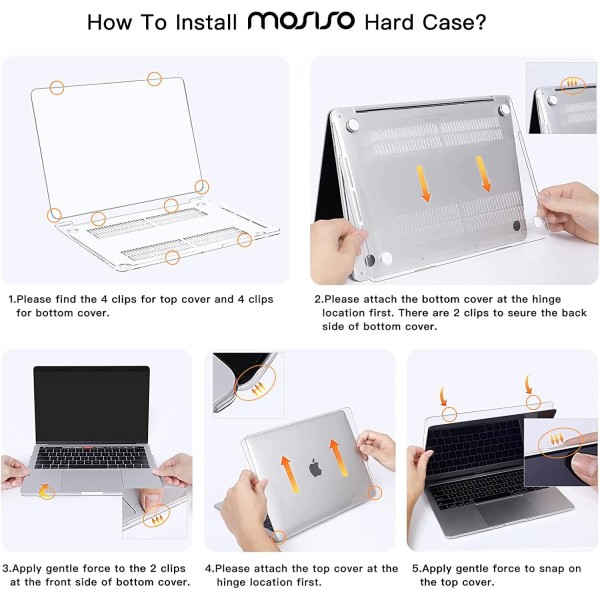 How To Install MOSISO Hard Case?

1.Please find the 4 clips for top cover and 4 clips for bottom cover.

2.Please attach the bottom cover at the hinge location first. There are 2 clips to seure the back side of bottom cover.

3.Apply gentle force to the 2 clips at the front side of bottom cover.

4.Please attach the top cover at the hinge location first.

5.Apply gentle force to snap on the top cover.