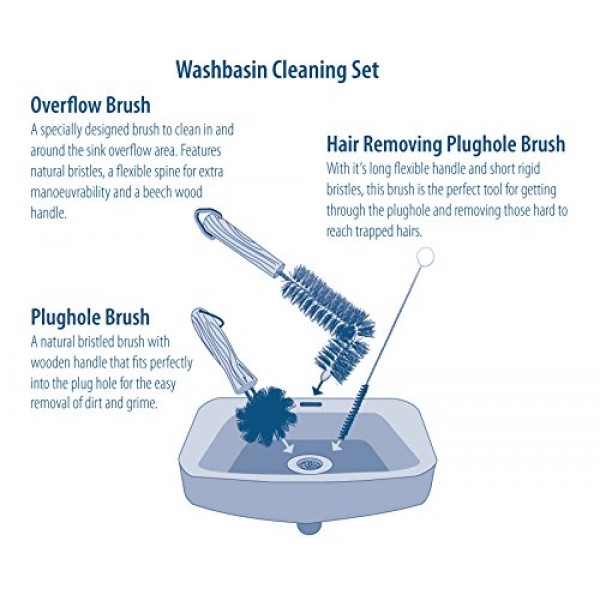 Washbasin Cleaning Set

Overflow Brush
A specially designed brush to clean in and around the sink overflow area. Features natural bristles, a flexible spine for extra manoeuvrability and a beech wood handle.

Hair Removing Plughole Brush
With it's long flexible handle and short rigid bristles, this brush is the perfect tool for getting through the plughole and removing those hard to reach trapped hairs.

Plughole Brush
A natural bristled brush with wooden handle that fits perfectly into the plug hole for the easy removal of dirt and grime.