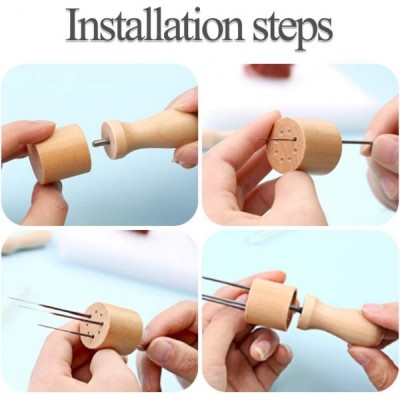 Installation steps