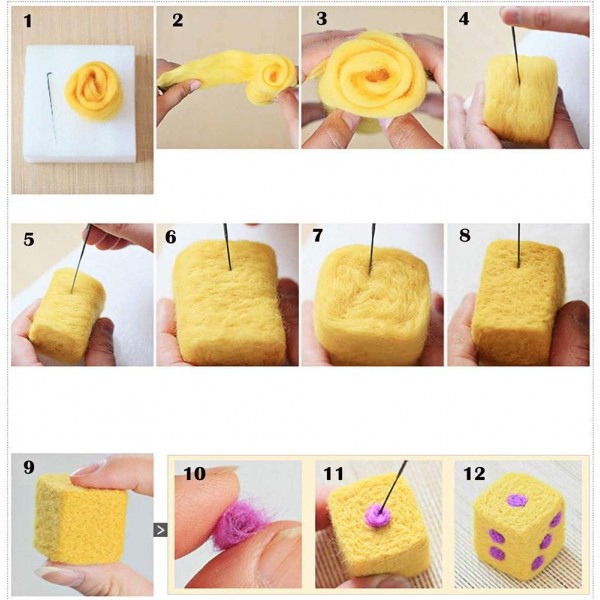 1
2
3
4
5
6
7
8
9
>
10
11
12