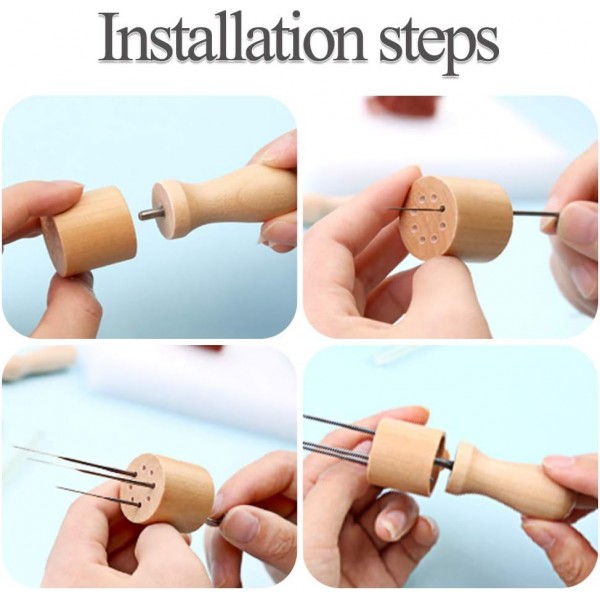 Installation steps