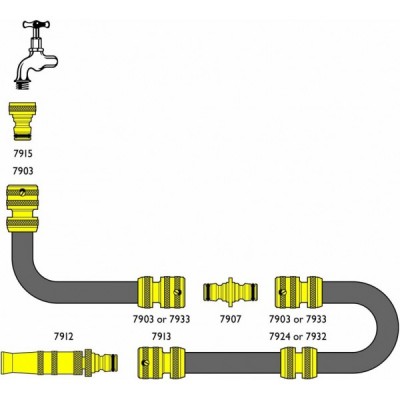 7915

7903

7903 or 7933

7907

7903 or 7933

7912

7913

7924 or 7932