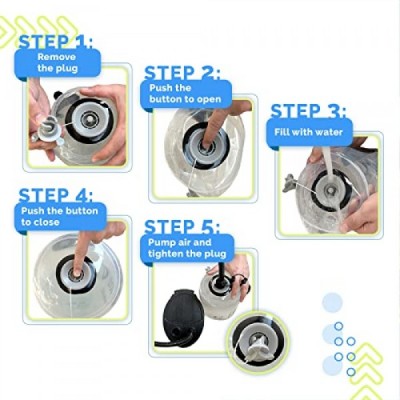 STEP 1:
Remove the plug

STEP 2:
Push the button to open

STEP 3:
Fill with water

STEP 4:
Push the button to close

STEP 5:
Pump air and tighten the plug