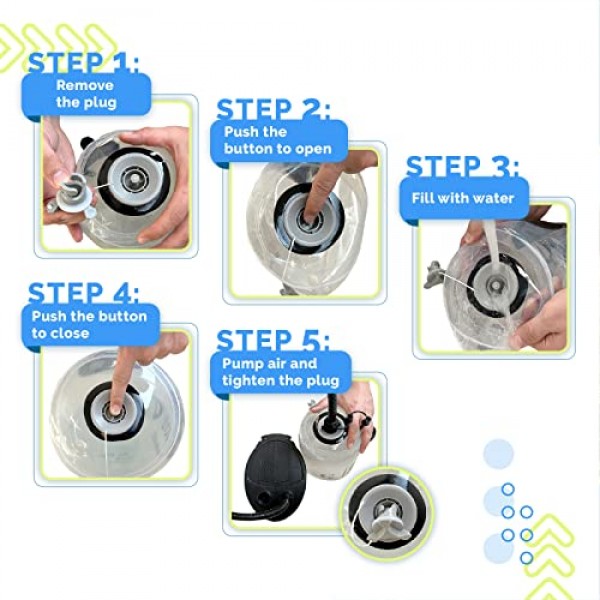 STEP 1:
Remove the plug

STEP 2:
Push the button to open

STEP 3:
Fill with water

STEP 4:
Push the button to close

STEP 5:
Pump air and tighten the plug