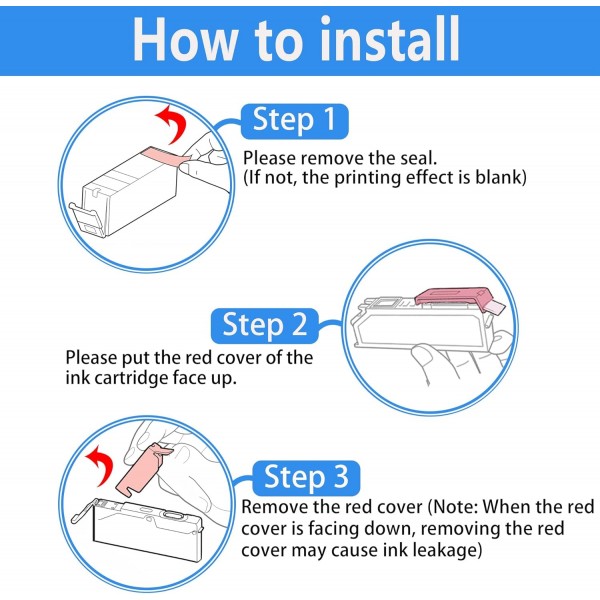 How to install

Step 1

Please remove the seal.
(If not, the printing effect is blank)

Step 2

Please put the red cover of the ink cartridge face up.

Step 3

Remove the red cover (Note: When the red cover is facing down, removing the red cover may cause ink leakage)