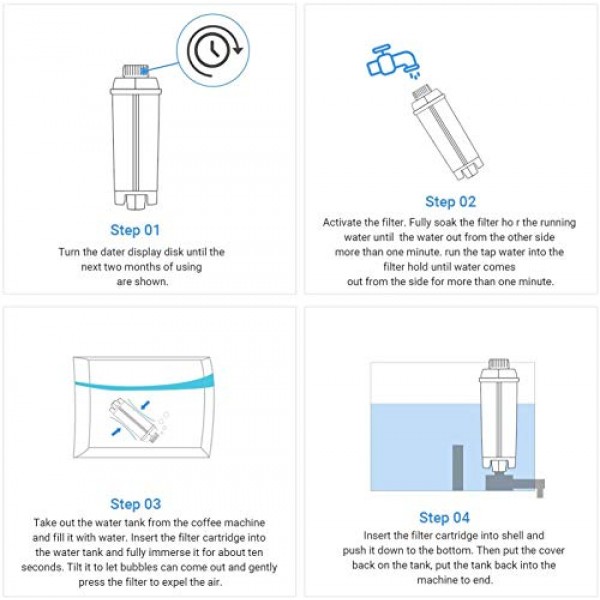 Step 01
Turn the dater display disk until the next two months of using are shown.

Step 02
Activate the filter. Fully soak the filter ho r the running water until the water out from the other side more than one minute. run the tap water into the filter hold until water comes out from the side for more than one minute.

Step 03
Take out the water tank from the coffee machine and fill it with water. Insert the filter cartridge into the water tank and fully immerse it for about ten seconds. Tilt it to let bubbles can come out and gently press the filter to expel the air.

Step 04
Insert the filter cartridge into shell and push it down to the bottom. Then put the cover back on the tank, put the tank back into the machine to end.