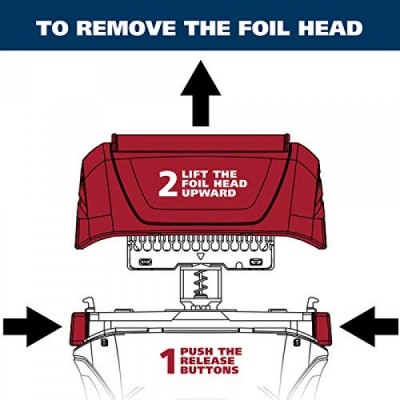 TO REMOVE THE FOIL HEAD

2 LIFT THE FOIL HEAD UPWARD

1 PUSH THE RELEASE BUTTONS