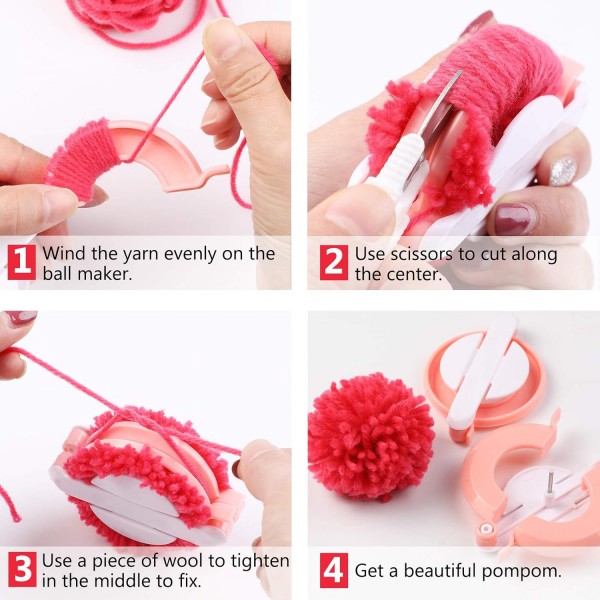 1 Wind the yarn evenly on the ball maker.

2 Use scissors to cut along the center.

3 Use a piece of wool to tighten in the middle to fix.

4 Get a beautiful pompom.