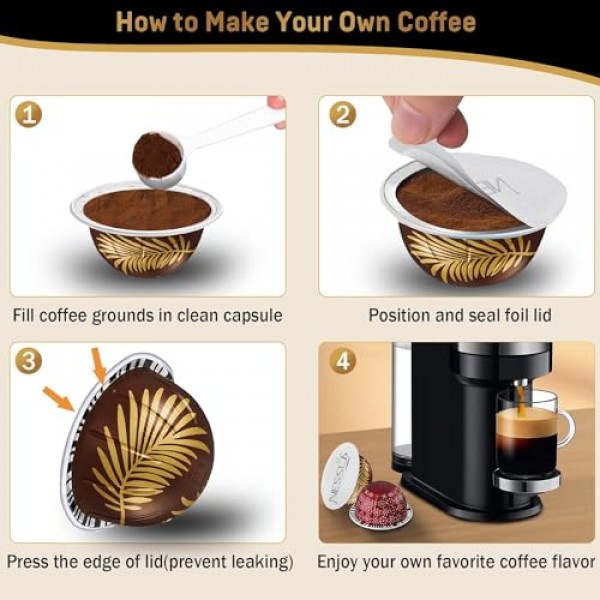 How to Make Your Own Coffee

1

Fill coffee grounds in clean capsule

2

Position and seal foil lid

3

Press the edge of lid(prevent leaking)

4

NESSUS

Enjoy your own favorite coffee flavor